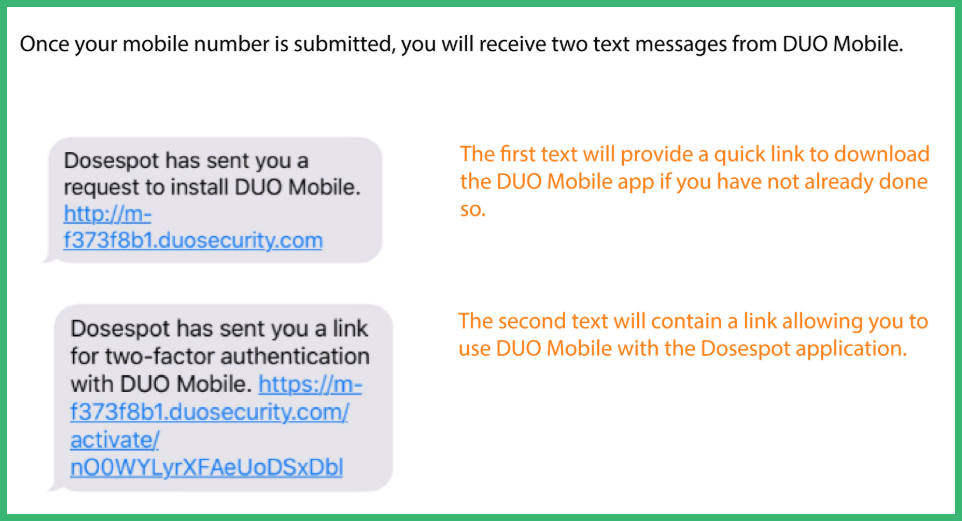 Once your mobile number is submitted, you will receive two text messages from DUO Mobile.

Dosespot has sent you a request to install DUO Mobile. http://m-f373f8b1.duosecurity.com

The first text will provide a quick link to download the DUO Mobile app if you have not already done so.

Dosespot has sent you a link for two-factor authentication with DUO Mobile. https://m-f373f8b1.duosecurity.com/activate/nO0WYLyrXFAeUoDSxDbl

The second text will contain a link allowing you to use DUO Mobile with the Dosespot application.